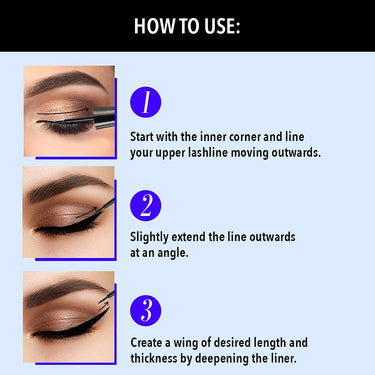 HOW TO USE:

1

Start with the inner corner and line your upper lashline moving outwards.

2

Slightly extend the line outwards at an angle.

3

Create a wing of desired length and thickness by deepening the liner.